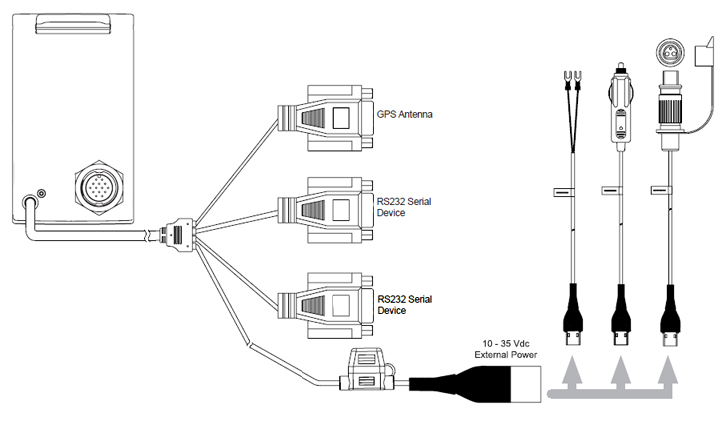 GPS Antenna

RS232 Serial Device

RS232 Serial Device

10 - 35 Vdc External Power